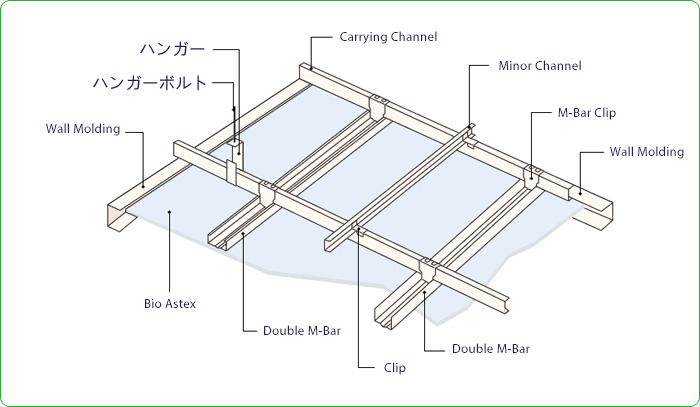 ハンガー

ハンガーボルト

Carrying Channel

Minor Channel

M-Bar Clip

Wall Molding

Wall Molding

Bio Astex

Double M-Bar

Clip

Double M-Bar